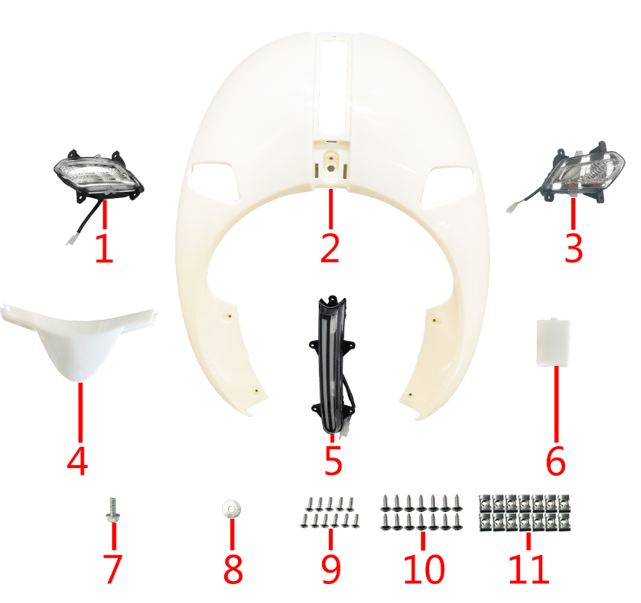 1
2
3
4
5
6
7
8
9
10
11