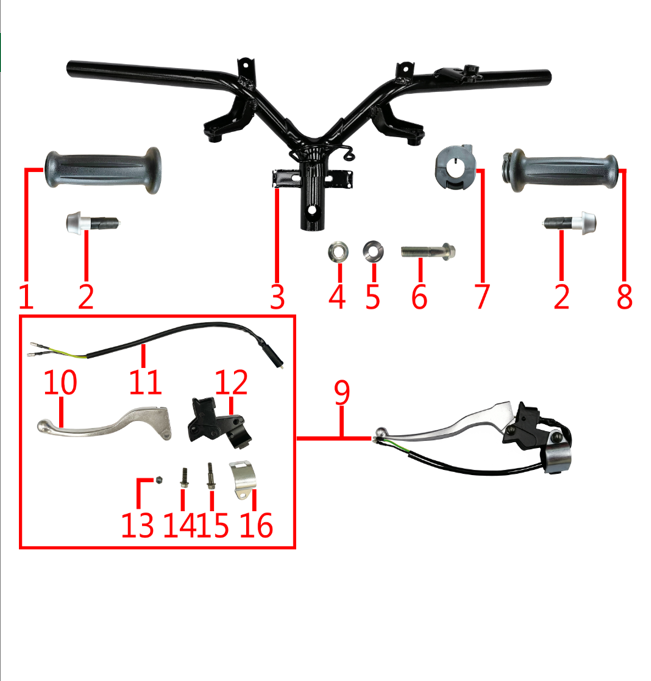 1
2
3
4
5
6
7
2
8
10
11
12
9
13
14
15
16