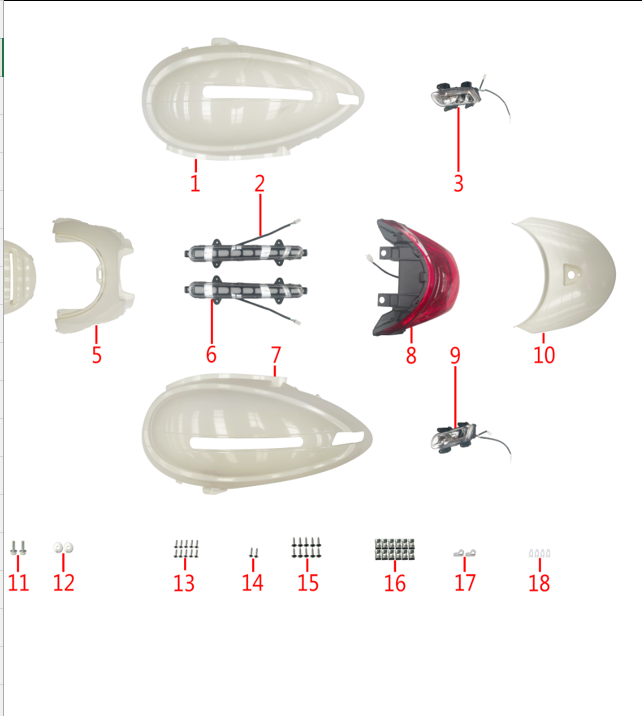 1
2
3
5
6
7
8
9
10
11
12
13
14
15
16
17
18